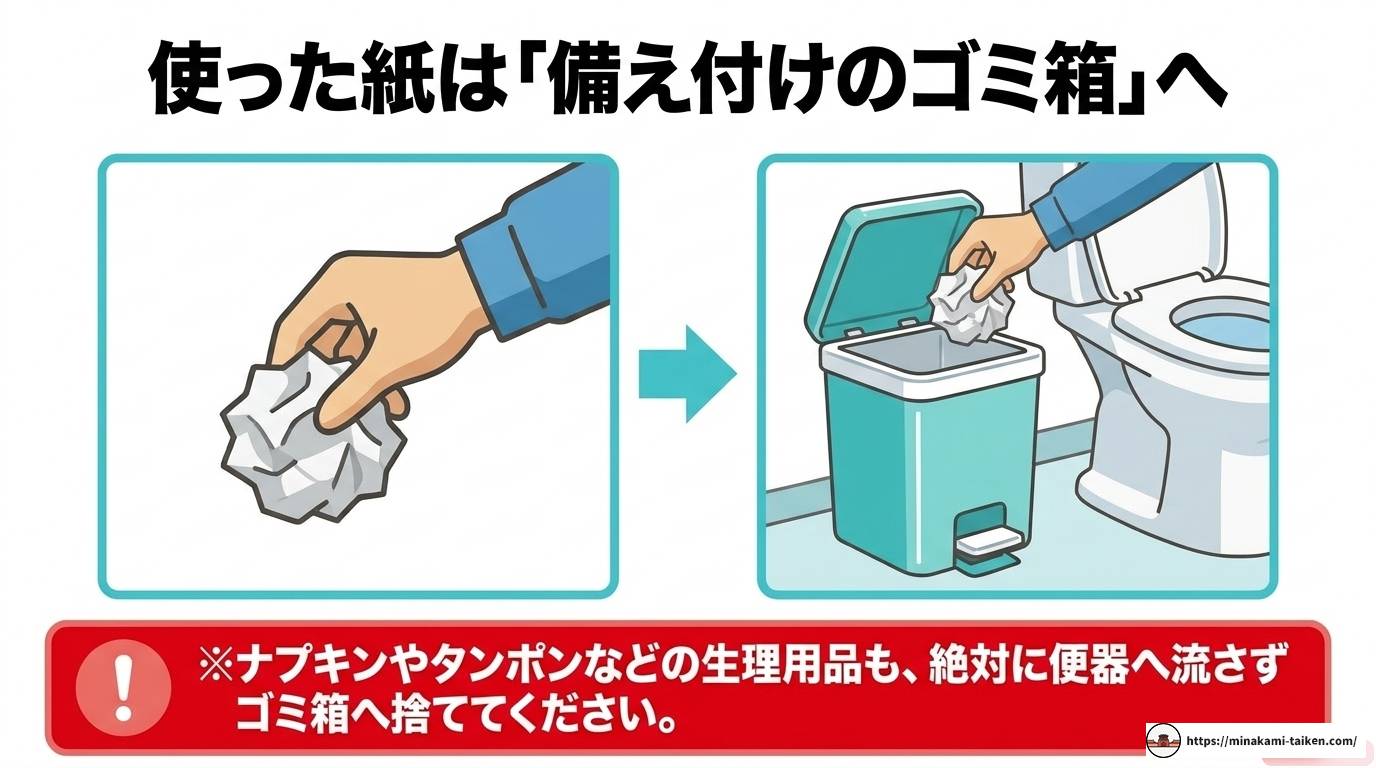 使った紙は「備え付けのゴミ箱」へ

!

※ナプキンやタンポンなどの生理用品も、絶対に便器へ流さずゴミ箱へ捨ててください。

https://minakami-taiken.com/